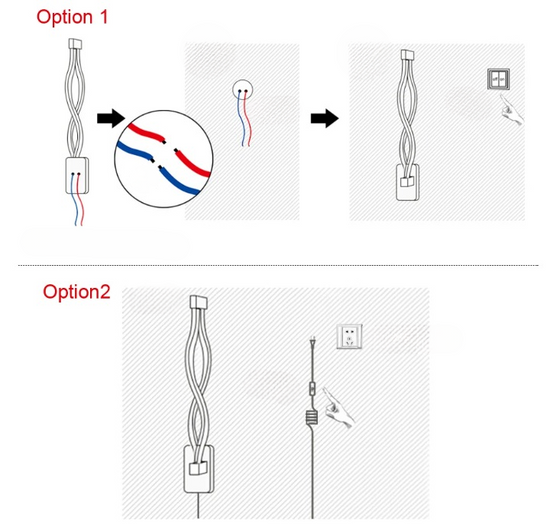 Option 1

Option2